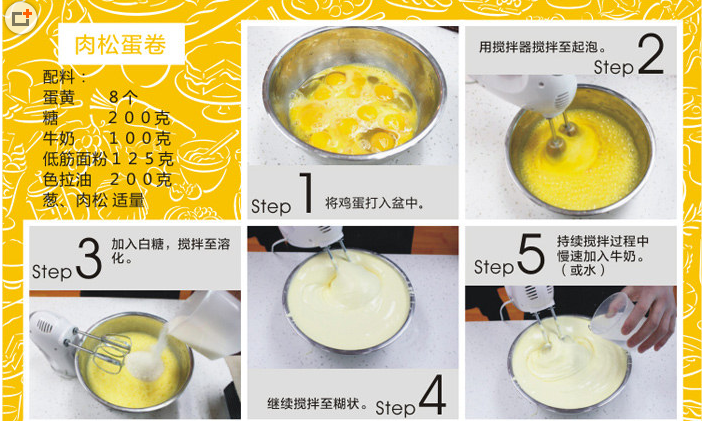 肉松蛋卷

配料：
蛋黄　8个
糖　200克
牛奶　100克
低筋面粉125克
色拉油　200克
葱、肉松 适量

Step 1 将鸡蛋打入盆中。

用搅拌器搅拌至起泡。 Step 2

Step 3 加入白糖，搅拌至溶化。

继续搅拌至糊状。 Step 4

Step 5 持续搅拌过程中慢速加入牛奶。（或水）