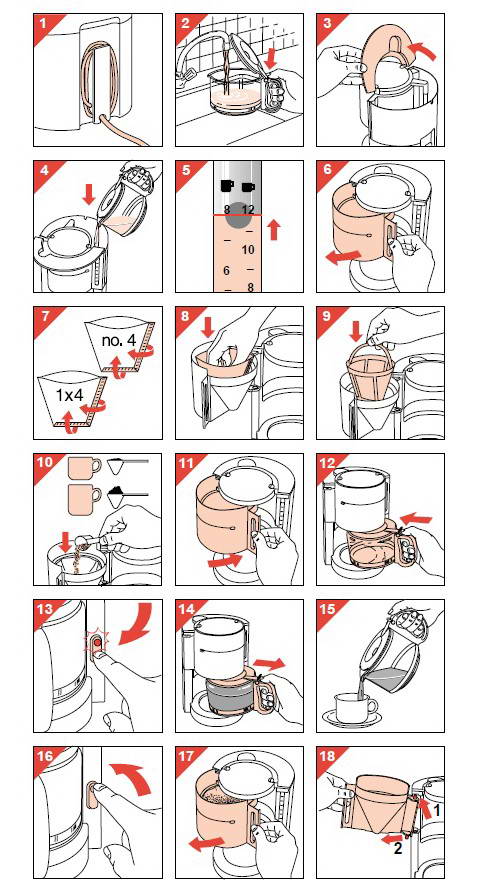 1

2

3

4

5
8 12
10
6
8

6

7
no. 4
1x4

8

9

10

11

12

13

14

15

16

17

18
1
2