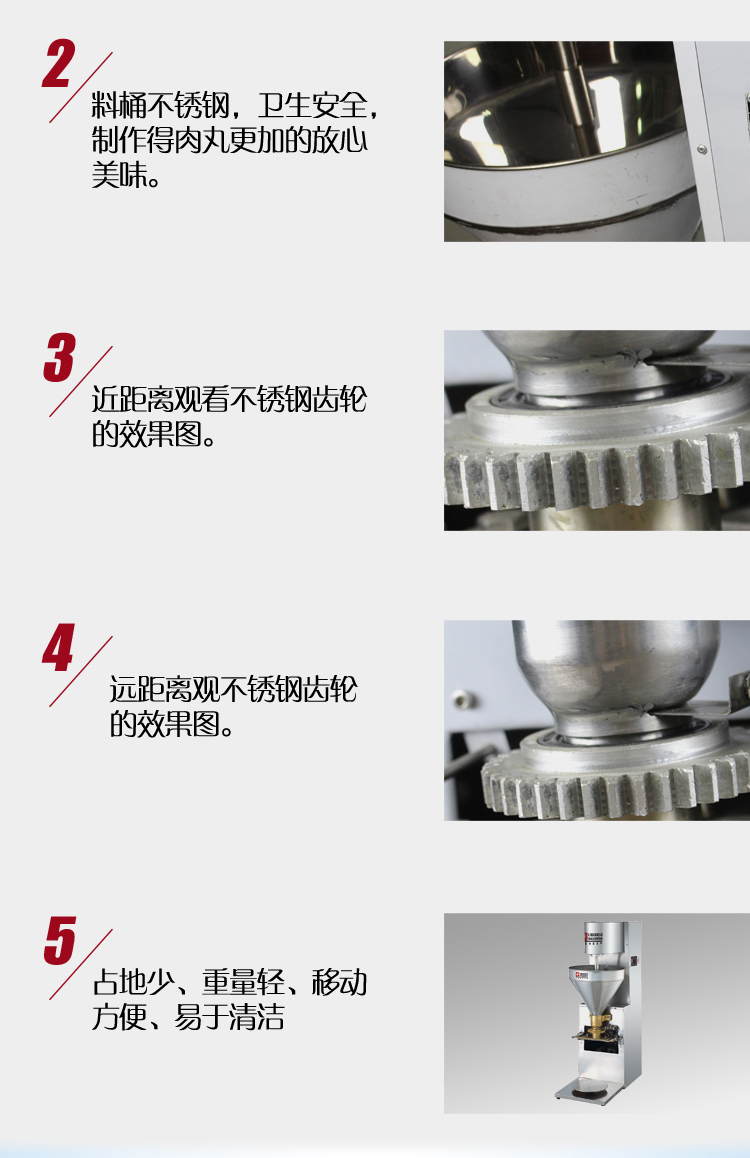 2

料桶不锈钢，卫生安全，制作得肉丸更加的放心美味。

3

近距离观看不锈钢齿轮的效果图。

4

远距离观不锈钢齿轮的效果图。

5

占地少、重量轻、移动方便、易于清洁