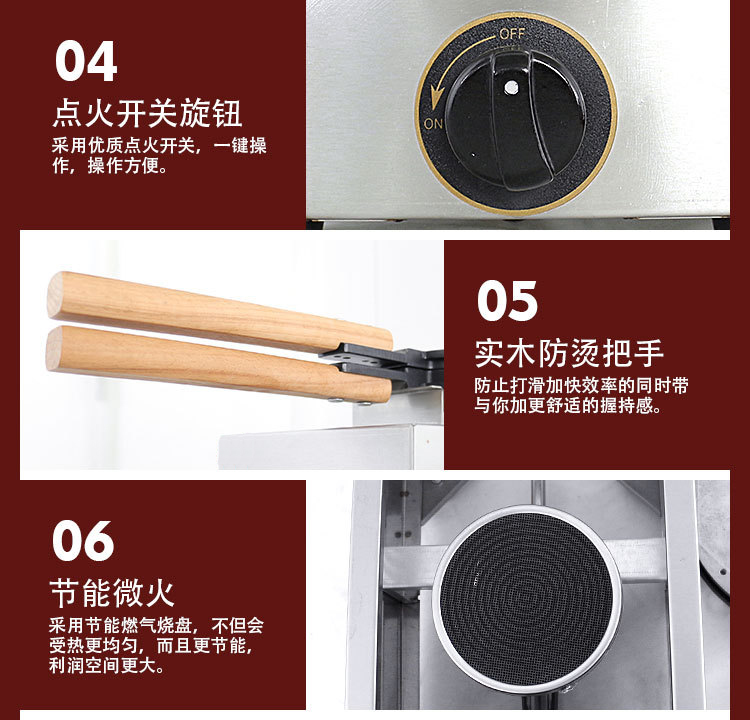 04

点火开关旋钮

采用优质点火开关，一键操作，操作方便。

OFF

ON

05

实木防烫把手

防止打滑加快效率的同时带与你加更舒适的握持感。

06

节能微火

采用节能燃气烧盘，不但会受热更均匀，而且更节能，利润空间更大。