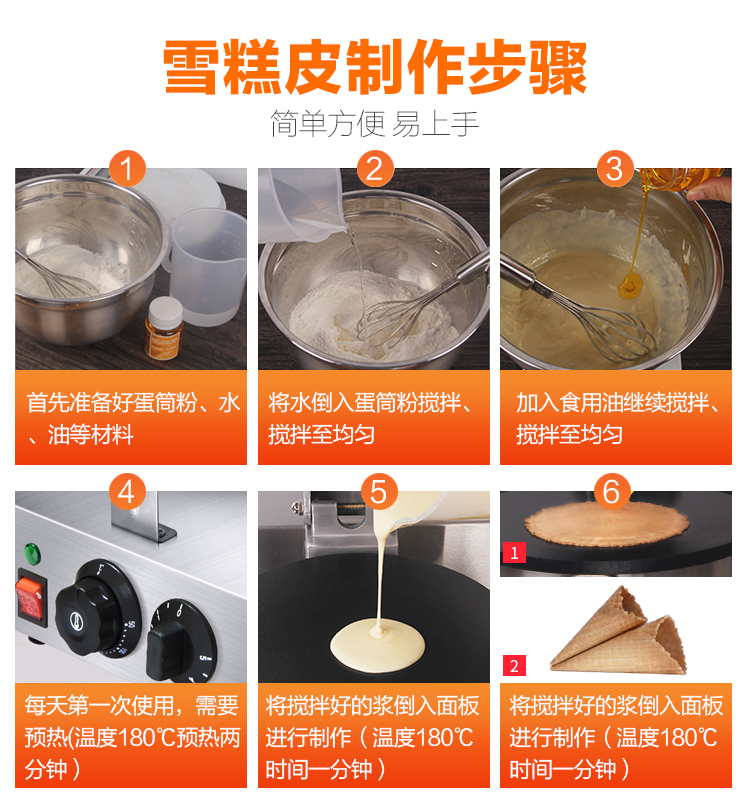 雪糕皮制作步骤

简单方便 易上手

1

首先准备好蛋筒粉、水、油等材料

2

将水倒入蛋筒粉搅拌、搅拌至均匀

3

加入食用油继续搅拌、搅拌至均匀

4

每天第一次使用，需要预热(温度180℃预热两分钟）

5

将搅拌好的浆倒入面板进行制作（温度180℃时间一分钟）

6

1

2

将搅拌好的浆倒入面板进行制作（温度180℃时间一分钟）