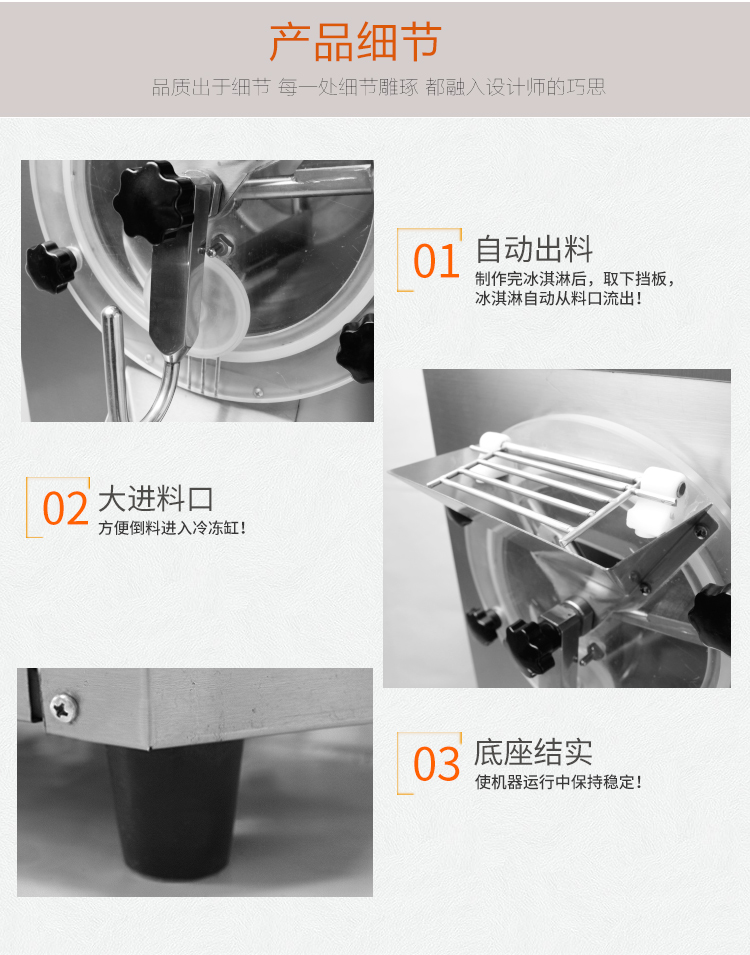 产品细节

品质出于细节 每一处细节雕琢 都融入设计师的巧思

01 自动出料

制作完冰淇淋后，取下挡板，冰淇淋自动从料口流出！

02 大进料口

方便倒料进入冷冻缸！

03 底座结实

使机器运行中保持稳定！